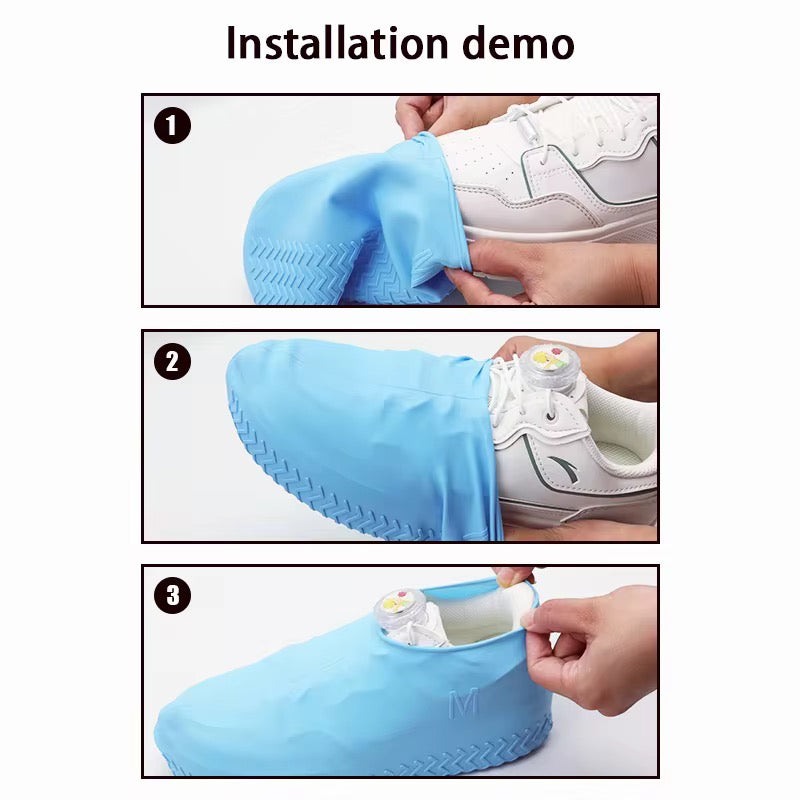 Installation demo

1

2

3

M